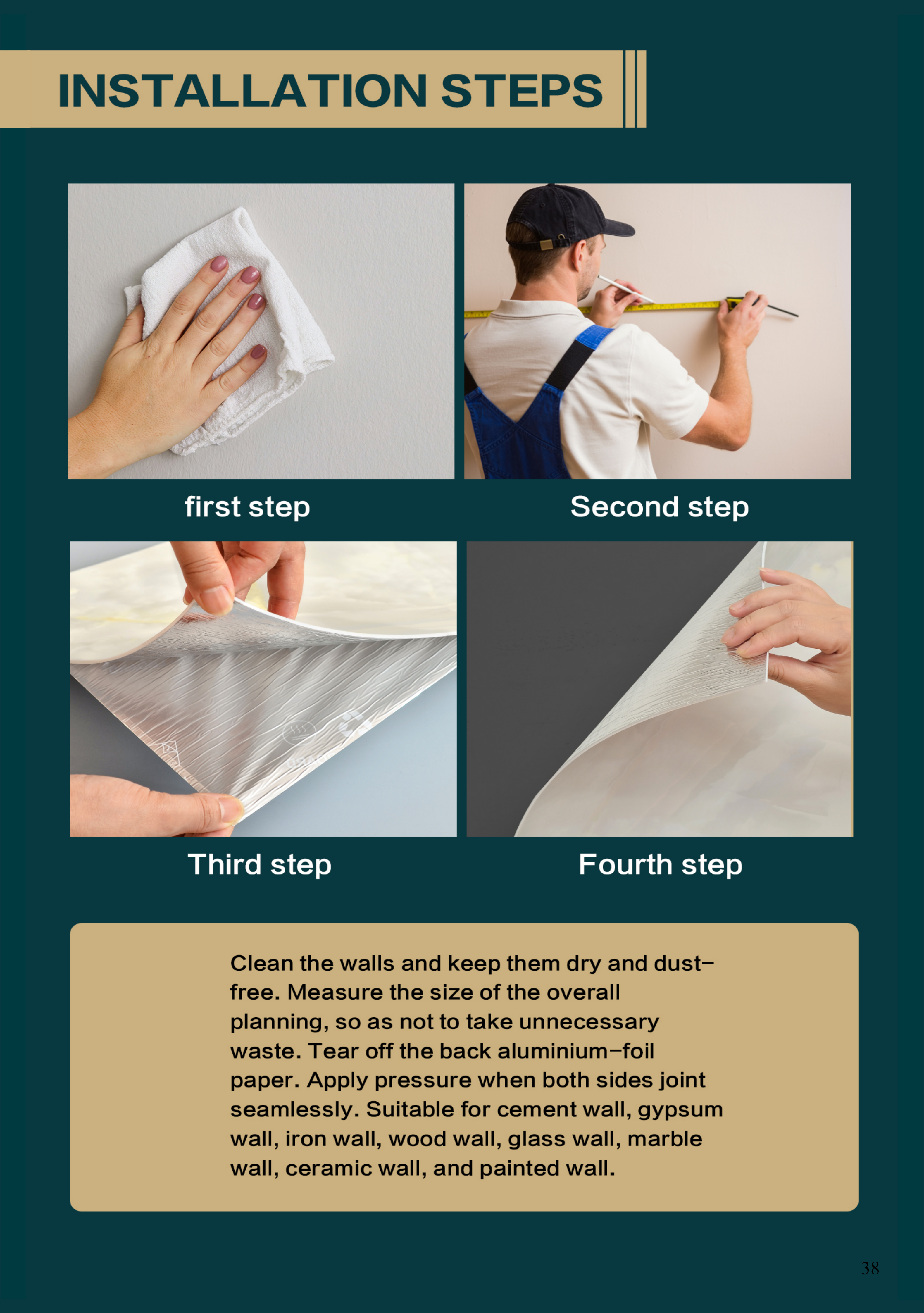 INSTALLATION STEPS

first step

Second step

Third step

Fourth step

Clean the walls and keep them dry and dust-free. Measure the size of the overall planning, so as not to take unnecessary waste. Tear off the back aluminium-foil paper. Apply pressure when both sides joint seamlessly. Suitable for cement wall, gypsum wall, iron wall, wood wall, glass wall, marble wall, ceramic wall, and painted wall.

38